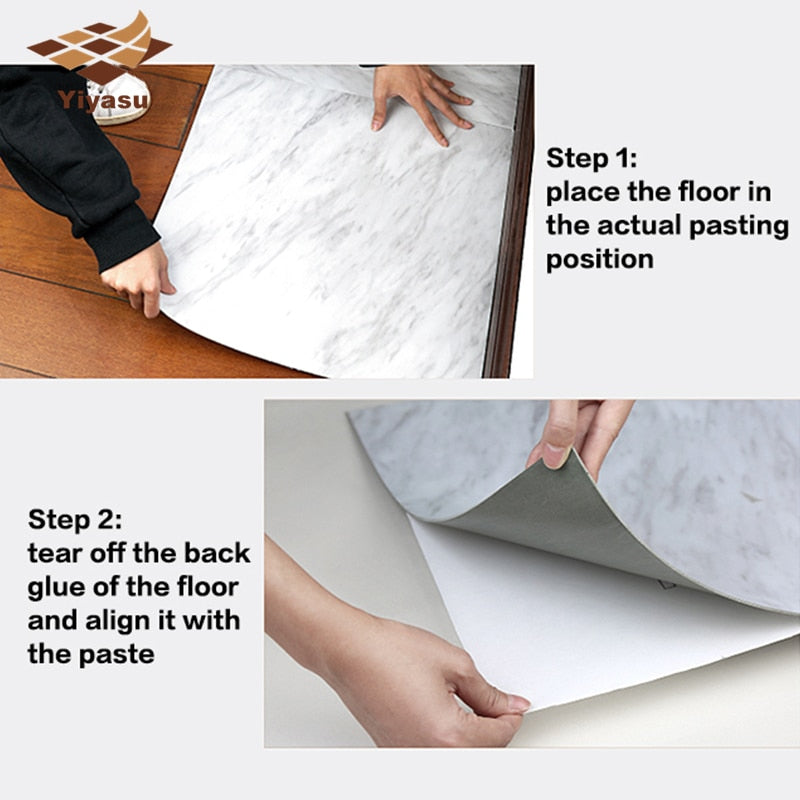 Yiyasu

Step 1:
place the floor in the actual pasting position

Step 2:
tear off the back glue of the floor and align it with the paste