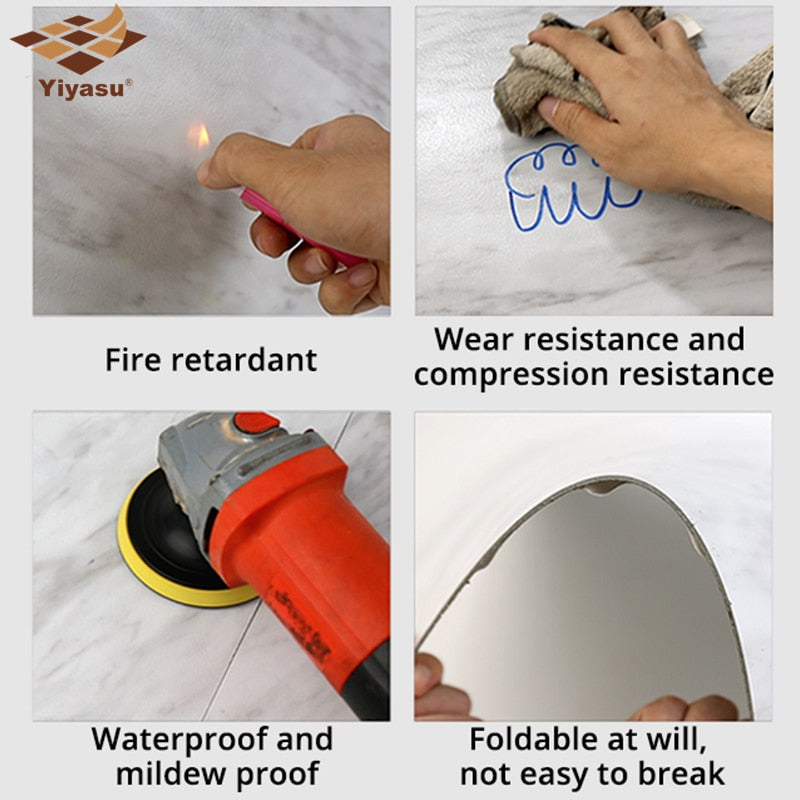 Yiyasu®

Fire retardant

Wear resistance and compression resistance

Waterproof and mildew proof

Foldable at will, not easy to break